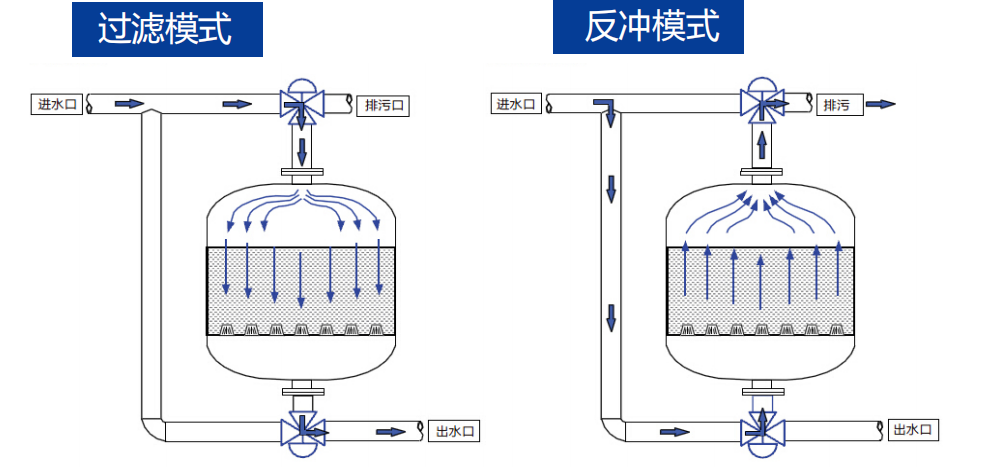 过滤模式

进水口

排污口

出水口

反冲模式

进水口

排污

出水口